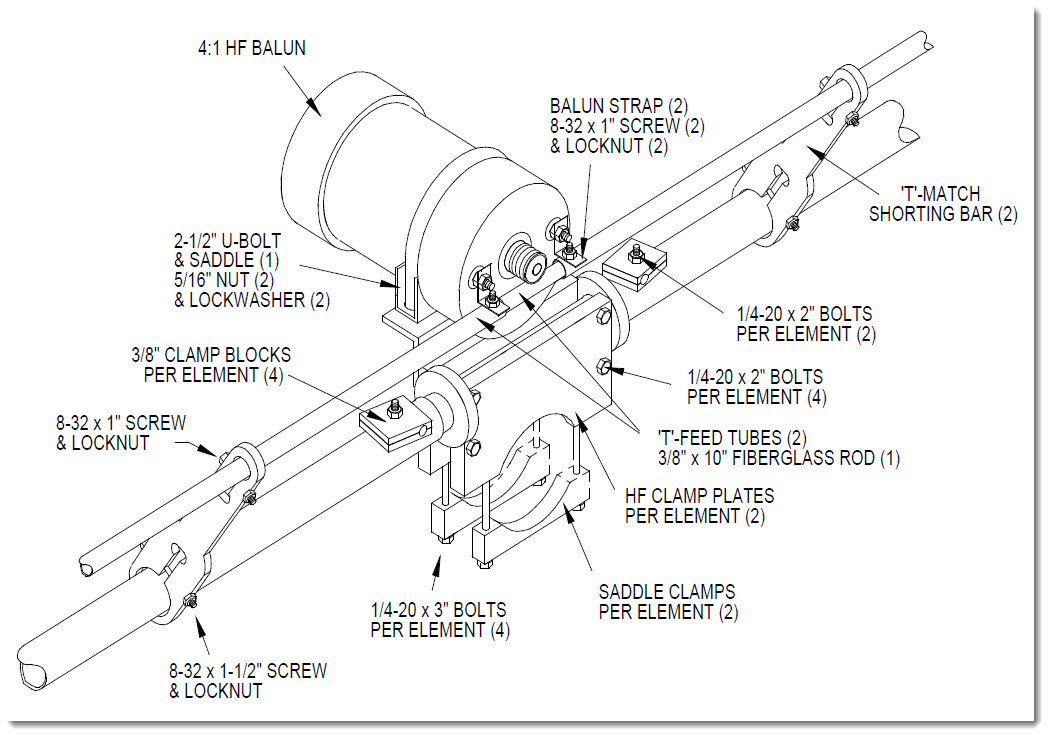 4:1 HF BALUN

BALUN STRAP (2)
8-32 x 1" SCREW (2)
& LOCKNUT (2)

'T'-MATCH
SHORTING BAR (2)

2-1/2" U-BOLT
& SADDLE (1)
5/16" NUT (2)
& LOCKWASHER (2)

1/4-20 x 2" BOLTS
PER ELEMENT (2)

3/8" CLAMP BLOCKS
PER ELEMENT (4)

1/4-20 x 2" BOLTS
PER ELEMENT (4)

8-32 x 1" SCREW
& LOCKNUT

'T'-FEED TUBES (2)
3/8" x 10" FIBERGLASS ROD (1)

HF CLAMP PLATES
PER ELEMENT (2)

SADDLE CLAMPS
PER ELEMENT (2)

1/4-20 x 3" BOLTS
PER ELEMENT (4)

8-32 x 1-1/2" SCREW
& LOCKNUT